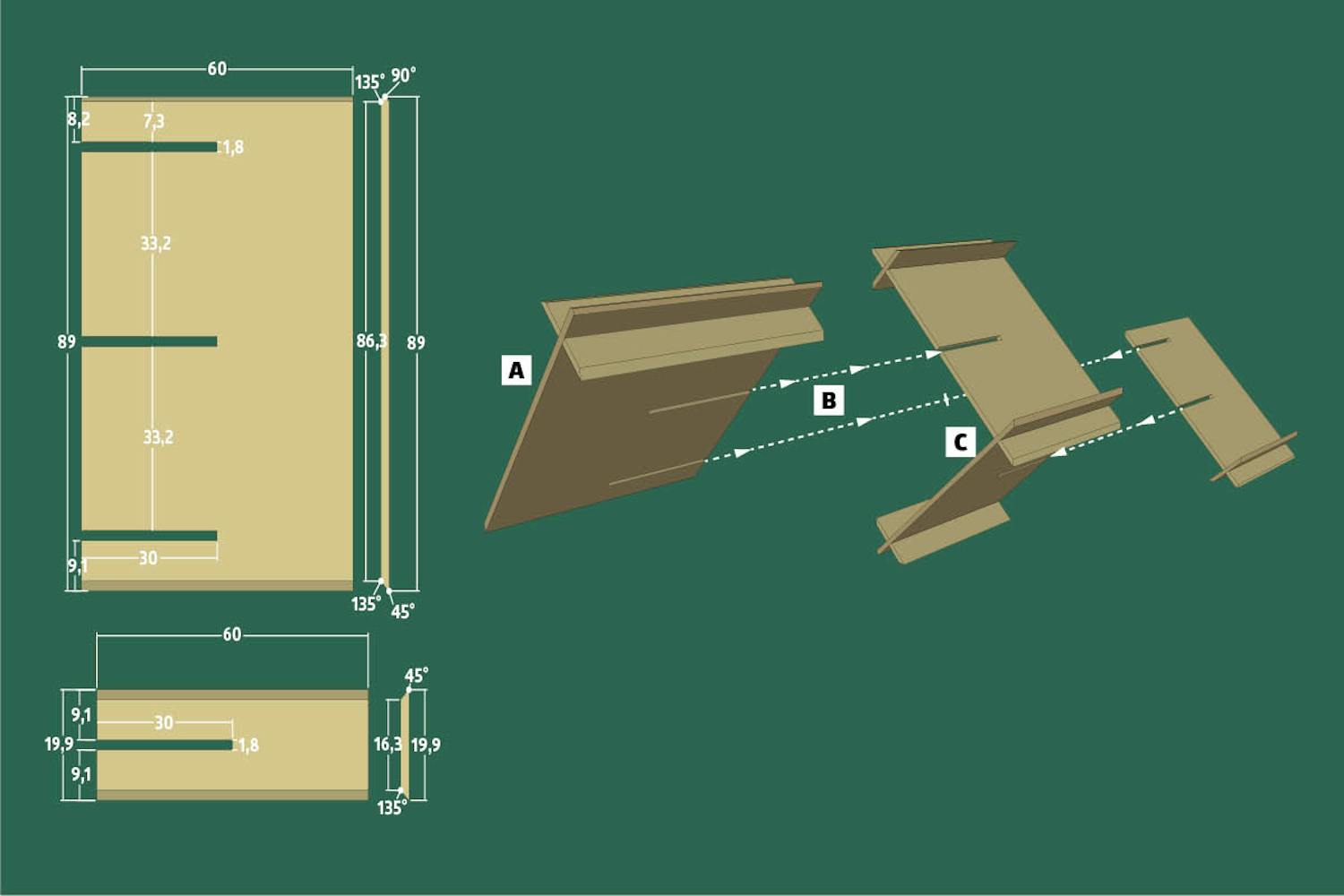 60
135° 90°
8,2
7,3
1,8
33,2
89
86,3
89
33,2
9,1
30
135°
45°
60
45°
9,1
30
19,9
1,8
16,3
19,9
9,1
135°
A
B
C